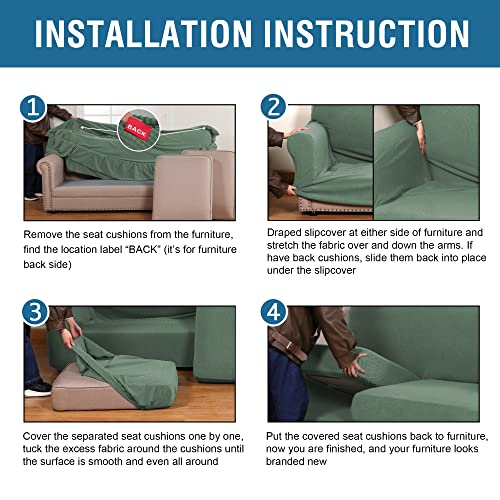 INSTALLATION INSTRUCTION

1

BACK

Remove the seat cushions from the furniture, find the location label "BACK" (it's for furniture back side)

2

Draped slipcover at either side of furniture and stretch the fabric over and down the arms. If have back cushions, slide them back into place under the slipcover

3

Cover the separated seat cushions one by one, tuck the excess fabric around the cushions until the surface is smooth and even all around

4

Put the covered seat cushions back to furniture, now you are finished, and your furniture looks branded new