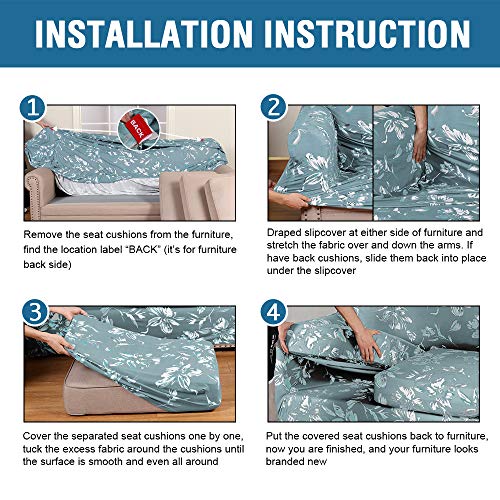 INSTALLATION INSTRUCTION

1

BACK

Remove the seat cushions from the furniture, find the location label "BACK" (it's for furniture back side)

2

Draped slipcover at either side of furniture and stretch the fabric over and down the arms. If have back cushions, slide them back into place under the slipcover

3

Cover the separated seat cushions one by one, tuck the excess fabric around the cushions until the surface is smooth and even all around

4

Put the covered seat cushions back to furniture, now you are finished, and your furniture looks branded new