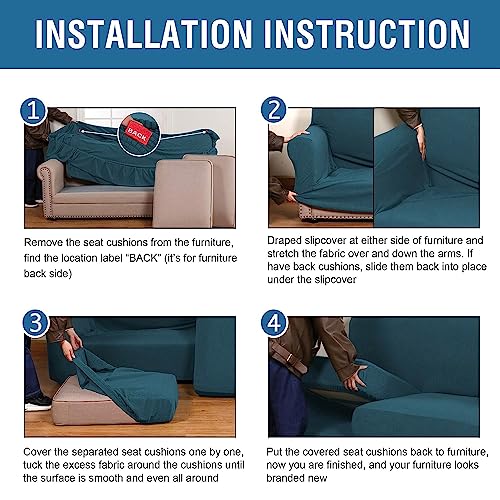 INSTALLATION INSTRUCTION

1

BACK

Remove the seat cushions from the furniture, find the location label "BACK" (it's for furniture back side)

2

Draped slipcover at either side of furniture and stretch the fabric over and down the arms. If have back cushions, slide them back into place under the slipcover

3

Cover the separated seat cushions one by one, tuck the excess fabric around the cushions until the surface is smooth and even all around

4

Put the covered seat cushions back to furniture, now you are finished, and your furniture looks branded new