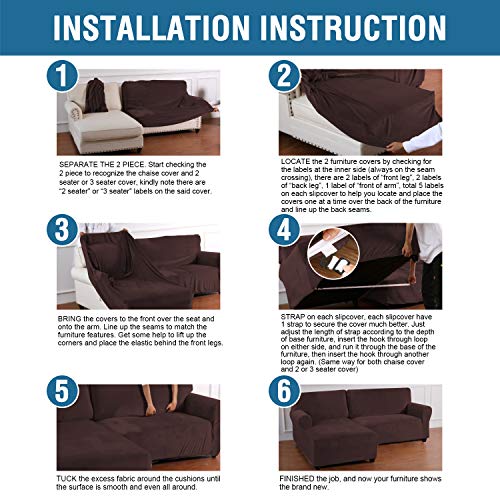 INSTALLATION INSTRUCTION

1

SEPARATE THE 2 PIECE. Start checking the 2 piece to recognize the chaise cover and 2 seater or 3 seater cover, kindly note there are "2 seater" or "3 seater" labels on the said cover.

2

LOCATE the 2 furniture covers by checking for the labels at the inner side (always on the seam crossing), there are 2 labels of "front leg", 2 labels of "back leg", 1 label of "front of arm", total 5 labels on each slipcover to help you locate and place the covers one at a time over the back of the furniture and line up the back seams.

3

BRING the covers to the front over the seat and onto the arm. Line up the seams to match the furniture features. Get some help to lift up the corners and place the elastic behind the front legs.

4

STRAP on each slipcover, each slipcover have 1 strap to secure the cover much better. Just adjust the length of strap according to the depth of base furniture, insert the hook through loop on either side, and run it through the base of the furniture, then insert the hook through another loop again. (Same way for both chaise cover and 2 or 3 seater cover)

5

TUCK the excess fabric around the cushions until the surface is smooth and even all around.

6

FINISHED the job, and now your furniture shows the brand new.