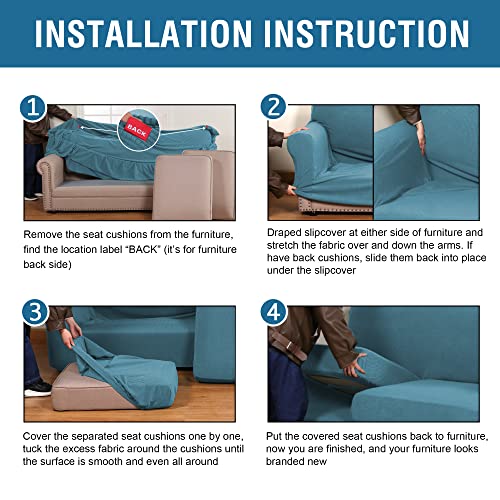 INSTALLATION INSTRUCTION

1

BACK

Remove the seat cushions from the furniture, find the location label "BACK" (it's for furniture back side)

2

Draped slipcover at either side of furniture and stretch the fabric over and down the arms. If have back cushions, slide them back into place under the slipcover

3

Cover the separated seat cushions one by one, tuck the excess fabric around the cushions until the surface is smooth and even all around

4

Put the covered seat cushions back to furniture, now you are finished, and your furniture looks branded new