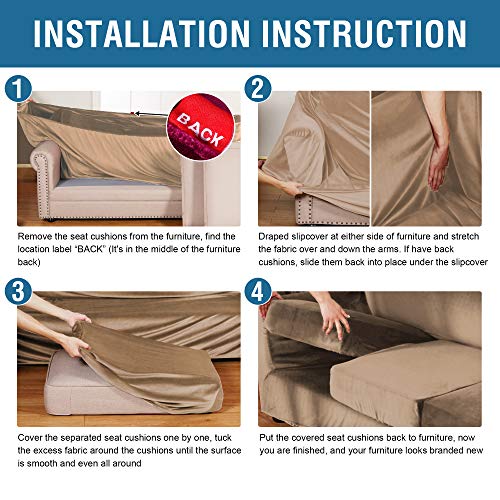 INSTALLATION INSTRUCTION

1

BACK

Remove the seat cushions from the furniture, find the location label "BACK" (It's in the middle of the furniture back)

2

Draped slipcover at either side of furniture and stretch the fabric over and down the arms. If have back cushions, slide them back into place under the slipcover

3

Cover the separated seat cushions one by one, tuck the excess fabric around the cushions until the surface is smooth and even all around

4

Put the covered seat cushions back to furniture, now you are finished, and your furniture looks branded new