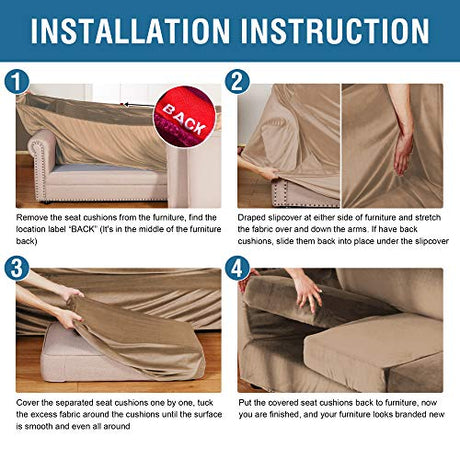 INSTALLATION INSTRUCTION

1

BACK

Remove the seat cushions from the furniture, find the location label "BACK" (It's in the middle of the furniture back)

2

Draped slipcover at either side of furniture and stretch the fabric over and down the arms. If have back cushions, slide them back into place under the slipcover

3

Cover the separated seat cushions one by one, tuck the excess fabric around the cushions until the surface is smooth and even all around

4

Put the covered seat cushions back to furniture, now you are finished, and your furniture looks branded new