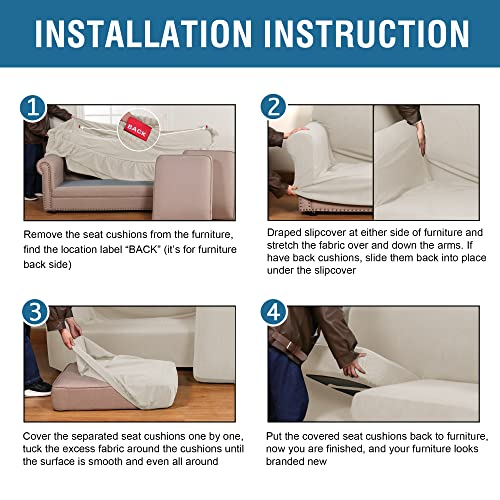 INSTALLATION INSTRUCTION

1

BACK

Remove the seat cushions from the furniture, find the location label "BACK" (it's for furniture back side)

2

Draped slipcover at either side of furniture and stretch the fabric over and down the arms. If have back cushions, slide them back into place under the slipcover

3

Cover the separated seat cushions one by one, tuck the excess fabric around the cushions until the surface is smooth and even all around

4

Put the covered seat cushions back to furniture, now you are finished, and your furniture looks branded new