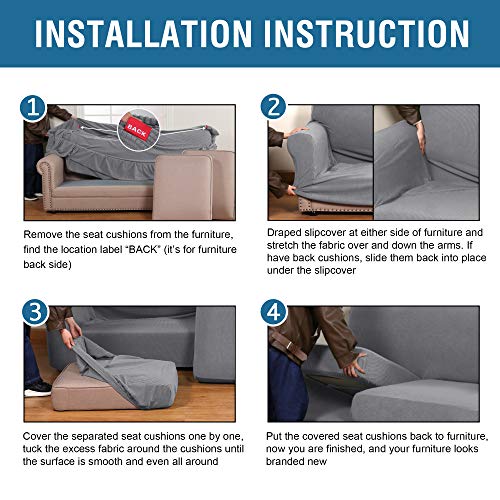 INSTALLATION INSTRUCTION

1

BACK

Remove the seat cushions from the furniture, find the location label "BACK" (it's for furniture back side)

2

Draped slipcover at either side of furniture and stretch the fabric over and down the arms. If have back cushions, slide them back into place under the slipcover

3

Cover the separated seat cushions one by one, tuck the excess fabric around the cushions until the surface is smooth and even all around

4

Put the covered seat cushions back to furniture, now you are finished, and your furniture looks branded new