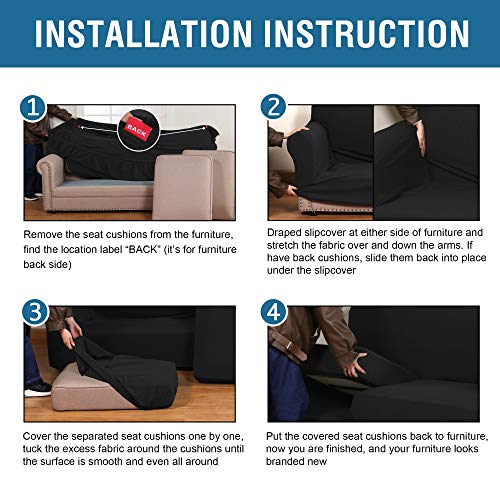 INSTALLATION INSTRUCTION

1

BACK

Remove the seat cushions from the furniture, find the location label "BACK" (it's for furniture back side)

2

Draped slipcover at either side of furniture and stretch the fabric over and down the arms. If have back cushions, slide them back into place under the slipcover

3

Cover the separated seat cushions one by one, tuck the excess fabric around the cushions until the surface is smooth and even all around

4

Put the covered seat cushions back to furniture, now you are finished, and your furniture looks branded new