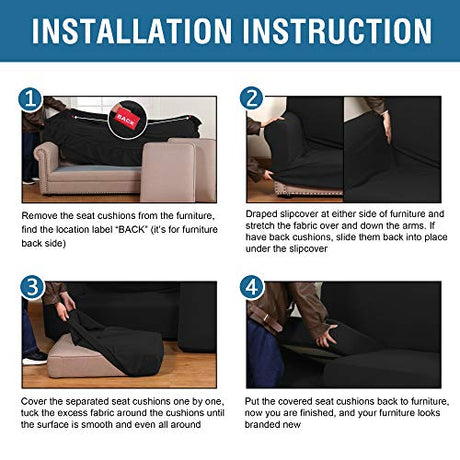 INSTALLATION INSTRUCTION

1

BACK

Remove the seat cushions from the furniture, find the location label "BACK" (it's for furniture back side)

2

Draped slipcover at either side of furniture and stretch the fabric over and down the arms. If have back cushions, slide them back into place under the slipcover

3

Cover the separated seat cushions one by one, tuck the excess fabric around the cushions until the surface is smooth and even all around

4

Put the covered seat cushions back to furniture, now you are finished, and your furniture looks branded new