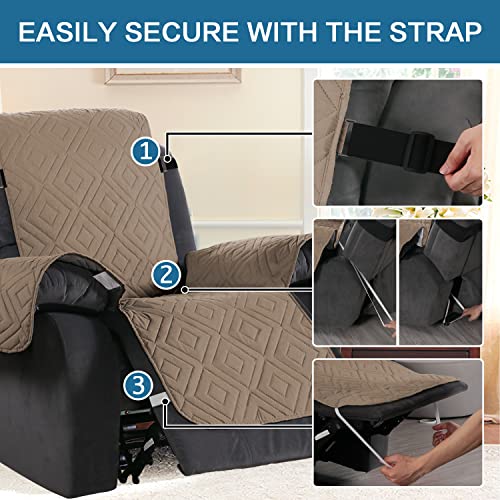 EASILY SECURE WITH THE STRAP

1

2

3