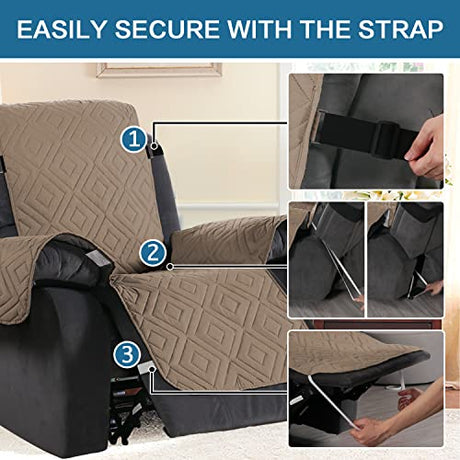 EASILY SECURE WITH THE STRAP

1

2

3