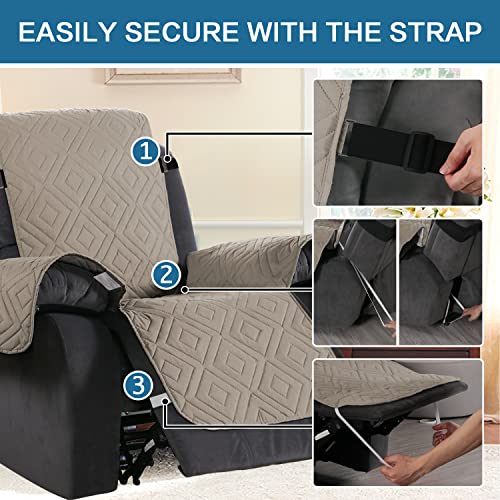 EASILY SECURE WITH THE STRAP

1

2

3