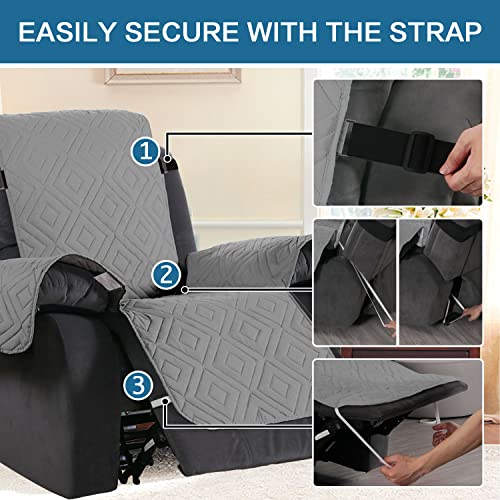 EASILY SECURE WITH THE STRAP

1

2

3