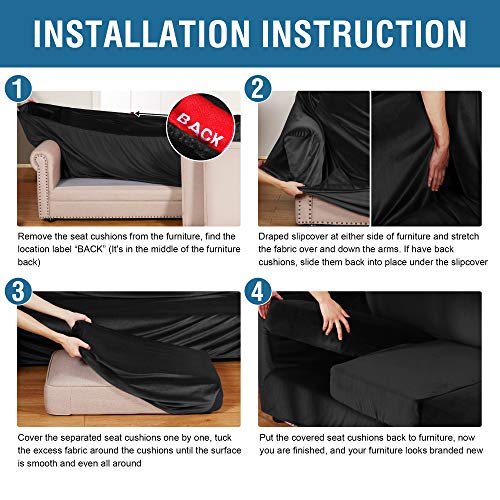 INSTALLATION INSTRUCTION

1

BACK

Remove the seat cushions from the furniture, find the location label "BACK" (It's in the middle of the furniture back)

2

Draped slipcover at either side of furniture and stretch the fabric over and down the arms. If have back cushions, slide them back into place under the slipcover

3

Cover the separated seat cushions one by one, tuck the excess fabric around the cushions until the surface is smooth and even all around

4

Put the covered seat cushions back to furniture, now you are finished, and your furniture looks branded new