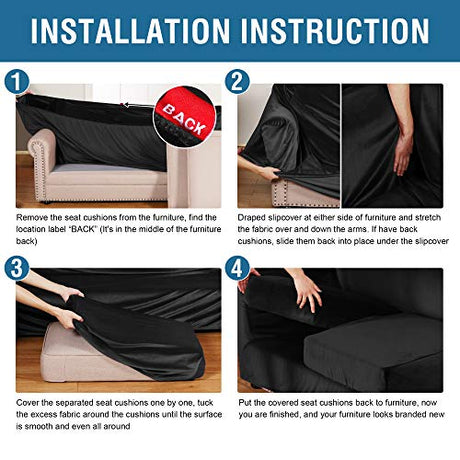 INSTALLATION INSTRUCTION

1

BACK

Remove the seat cushions from the furniture, find the location label "BACK" (It's in the middle of the furniture back)

2

Draped slipcover at either side of furniture and stretch the fabric over and down the arms. If have back cushions, slide them back into place under the slipcover

3

Cover the separated seat cushions one by one, tuck the excess fabric around the cushions until the surface is smooth and even all around

4

Put the covered seat cushions back to furniture, now you are finished, and your furniture looks branded new