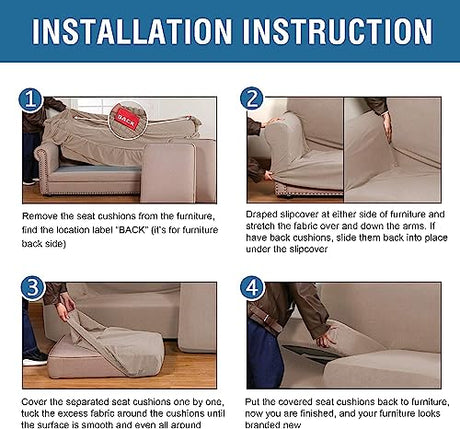 INSTALLATION INSTRUCTION

1

BACK

Remove the seat cushions from the furniture, find the location label "BACK" (it's for furniture back side)

2

Draped slipcover at either side of furniture and stretch the fabric over and down the arms. If have back cushions, slide them back into place under the slipcover

3

Cover the separated seat cushions one by one, tuck the excess fabric around the cushions until the surface is smooth and even all around

4

Put the covered seat cushions back to furniture, now you are finished, and your furniture looks branded new