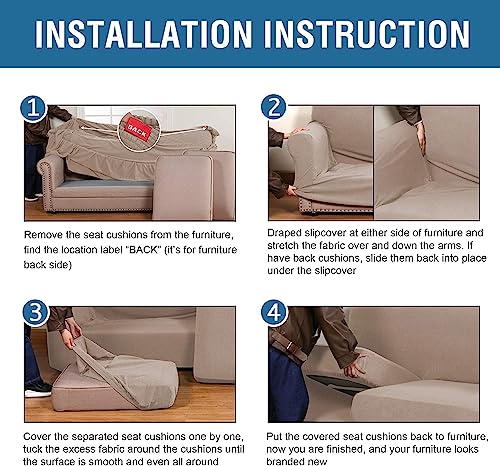 INSTALLATION INSTRUCTION

1

BACK

Remove the seat cushions from the furniture, find the location label "BACK" (it's for furniture back side)

2

Draped slipcover at either side of furniture and stretch the fabric over and down the arms. If have back cushions, slide them back into place under the slipcover

3

Cover the separated seat cushions one by one, tuck the excess fabric around the cushions until the surface is smooth and even all around

4

Put the covered seat cushions back to furniture, now you are finished, and your furniture looks branded new