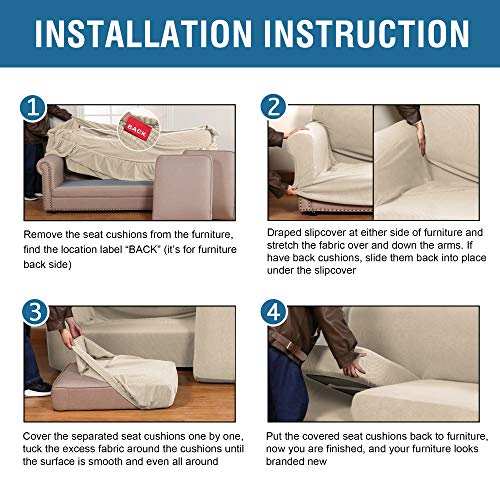 INSTALLATION INSTRUCTION

1

BACK

Remove the seat cushions from the furniture, find the location label "BACK" (it's for furniture back side)

2

Draped slipcover at either side of furniture and stretch the fabric over and down the arms. If have back cushions, slide them back into place under the slipcover

3

Cover the separated seat cushions one by one, tuck the excess fabric around the cushions until the surface is smooth and even all around

4

Put the covered seat cushions back to furniture, now you are finished, and your furniture looks branded new