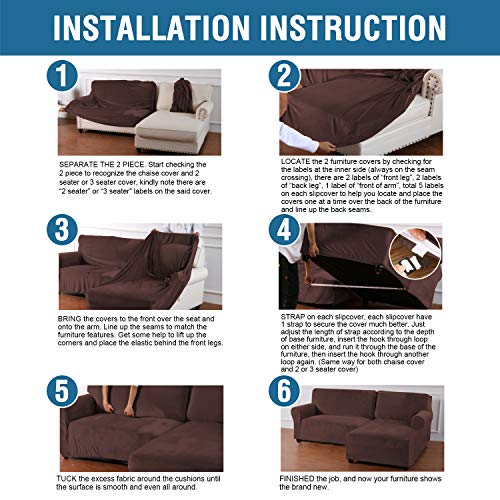 INSTALLATION INSTRUCTION

1

SEPARATE THE 2 PIECE. Start checking the 2 piece to recognize the chaise cover and 2 seater or 3 seater cover, kindly note there are "2 seater" or "3 seater" labels on the said cover.

2

LOCATE the 2 furniture covers by checking for the labels at the inner side (always on the seam crossing), there are 2 labels of "front leg", 2 labels of "back leg", 1 label of "front of arm", total 5 labels on each slipcover to help you locate and place the covers one at a time over the back of the furniture and line up the back seams.

3

BRING the covers to the front over the seat and onto the arm. Line up the seams to match the furniture features. Get some help to lift up the corners and place the elastic behind the front legs.

4

STRAP on each slipcover, each slipcover have 1 strap to secure the cover much better. Just adjust the length of strap according to the depth of base furniture, insert the hook through loop on either side, and run it through the base of the furniture, then insert the hook through another loop again. (Same way for both chaise cover and 2 or 3 seater cover)

5

TUCK the excess fabric around the cushions until the surface is smooth and even all around.

6

FINISHED the job, and now your furniture shows the brand new.