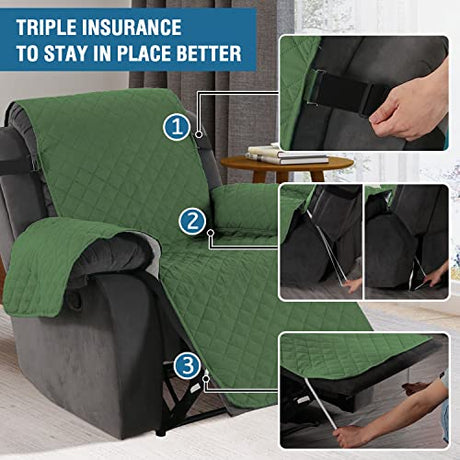 TRIPLE INSURANCE
TO STAY IN PLACE BETTER

1

2

3