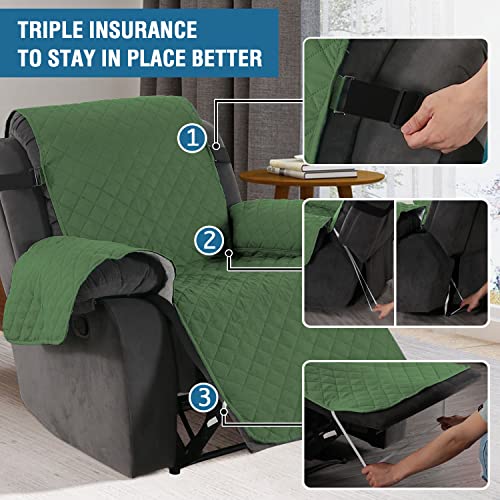 TRIPLE INSURANCE
TO STAY IN PLACE BETTER

1

2

3