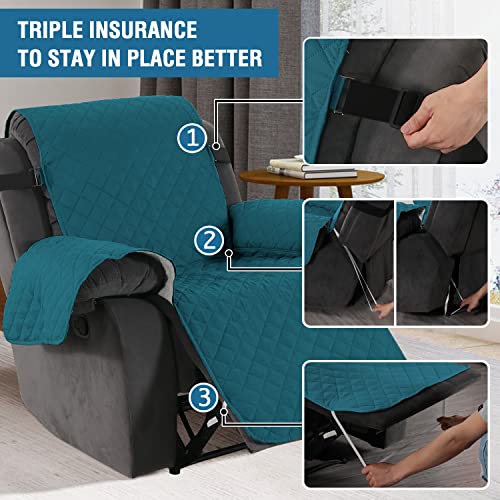 TRIPLE INSURANCE
TO STAY IN PLACE BETTER

1

2

3