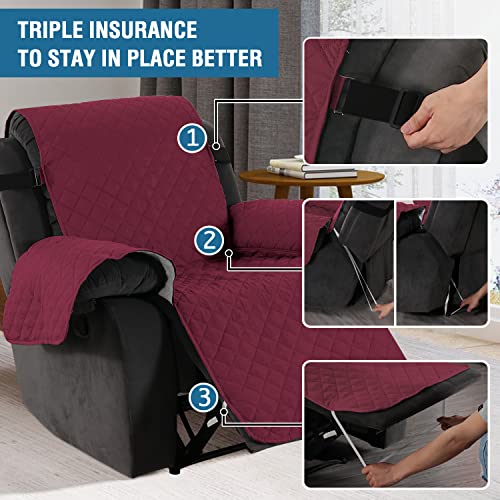 TRIPLE INSURANCE
TO STAY IN PLACE BETTER

1

2

3