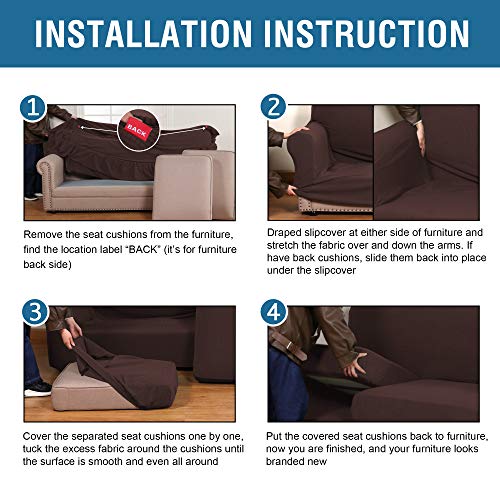 INSTALLATION INSTRUCTION

1

BACK

Remove the seat cushions from the furniture, find the location label "BACK" (it's for furniture back side)

2

Draped slipcover at either side of furniture and stretch the fabric over and down the arms. If have back cushions, slide them back into place under the slipcover

3

Cover the separated seat cushions one by one, tuck the excess fabric around the cushions until the surface is smooth and even all around

4

Put the covered seat cushions back to furniture, now you are finished, and your furniture looks branded new