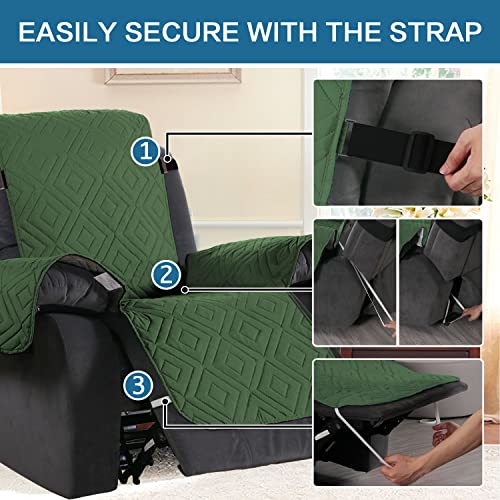 EASILY SECURE WITH THE STRAP

1

2

3