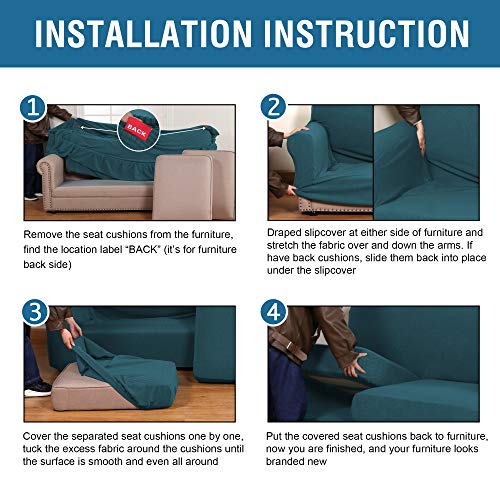 INSTALLATION INSTRUCTION

1

BACK

Remove the seat cushions from the furniture, find the location label "BACK" (it's for furniture back side)

2

Draped slipcover at either side of furniture and stretch the fabric over and down the arms. If have back cushions, slide them back into place under the slipcover

3

Cover the separated seat cushions one by one, tuck the excess fabric around the cushions until the surface is smooth and even all around

4

Put the covered seat cushions back to furniture, now you are finished, and your furniture looks branded new