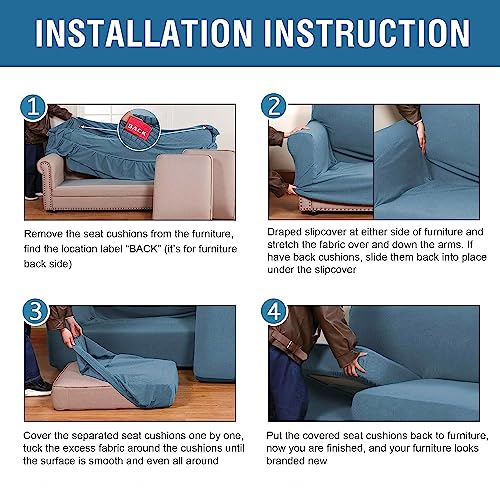 INSTALLATION INSTRUCTION

1

BACK

Remove the seat cushions from the furniture, find the location label "BACK" (it's for furniture back side)

2

Draped slipcover at either side of furniture and stretch the fabric over and down the arms. If have back cushions, slide them back into place under the slipcover

3

Cover the separated seat cushions one by one, tuck the excess fabric around the cushions until the surface is smooth and even all around

4

Put the covered seat cushions back to furniture, now you are finished, and your furniture looks branded new