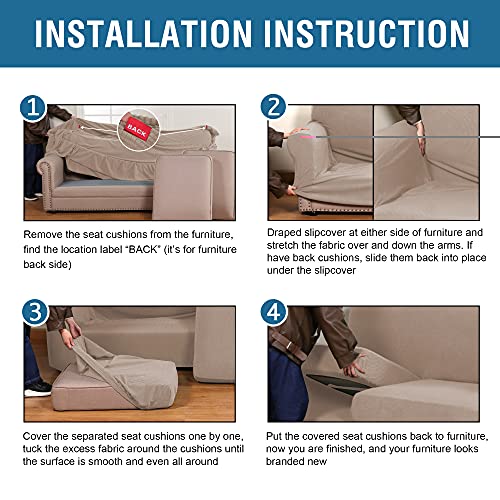 INSTALLATION INSTRUCTION

1

BACK

Remove the seat cushions from the furniture, find the location label "BACK" (it's for furniture back side)

2

Draped slipcover at either side of furniture and stretch the fabric over and down the arms. If have back cushions, slide them back into place under the slipcover

3

Cover the separated seat cushions one by one, tuck the excess fabric around the cushions until the surface is smooth and even all around

4

Put the covered seat cushions back to furniture, now you are finished, and your furniture looks branded new