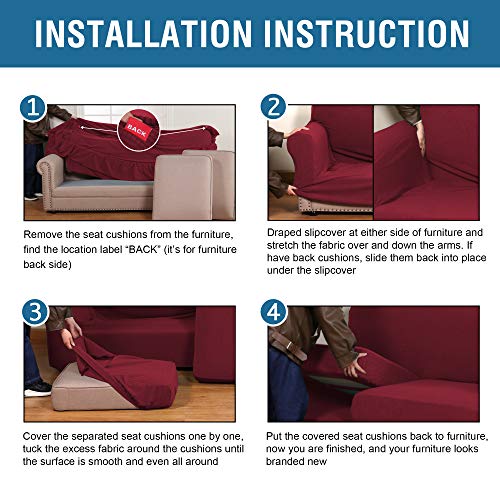 INSTALLATION INSTRUCTION

1

BACK

Remove the seat cushions from the furniture, find the location label "BACK" (it's for furniture back side)

2

Draped slipcover at either side of furniture and stretch the fabric over and down the arms. If have back cushions, slide them back into place under the slipcover

3

Cover the separated seat cushions one by one, tuck the excess fabric around the cushions until the surface is smooth and even all around

4

Put the covered seat cushions back to furniture, now you are finished, and your furniture looks branded new