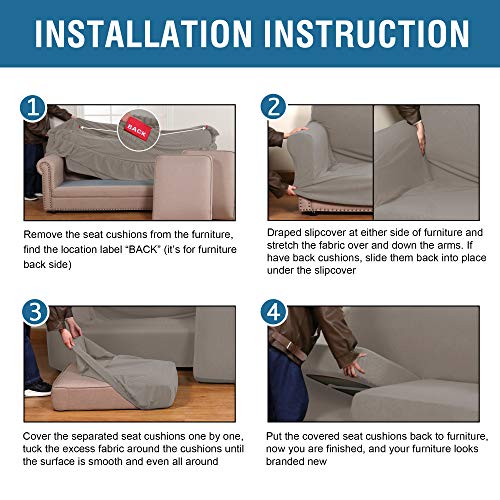 INSTALLATION INSTRUCTION

1

BACK

Remove the seat cushions from the furniture, find the location label "BACK" (it's for furniture back side)

2

Draped slipcover at either side of furniture and stretch the fabric over and down the arms. If have back cushions, slide them back into place under the slipcover

3

Cover the separated seat cushions one by one, tuck the excess fabric around the cushions until the surface is smooth and even all around

4

Put the covered seat cushions back to furniture, now you are finished, and your furniture looks branded new