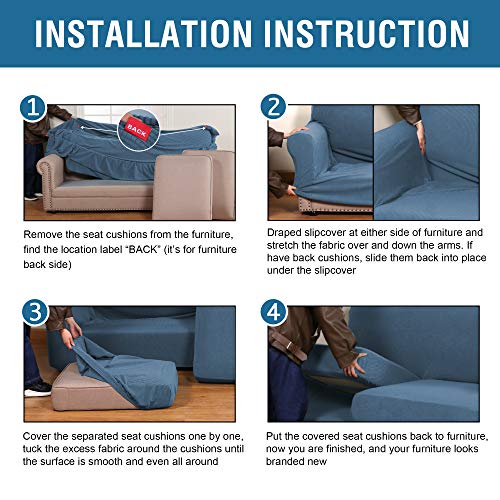 INSTALLATION INSTRUCTION

1

BACK

Remove the seat cushions from the furniture, find the location label "BACK" (it's for furniture back side)

2

Draped slipcover at either side of furniture and stretch the fabric over and down the arms. If have back cushions, slide them back into place under the slipcover

3

Cover the separated seat cushions one by one, tuck the excess fabric around the cushions until the surface is smooth and even all around

4

Put the covered seat cushions back to furniture, now you are finished, and your furniture looks branded new