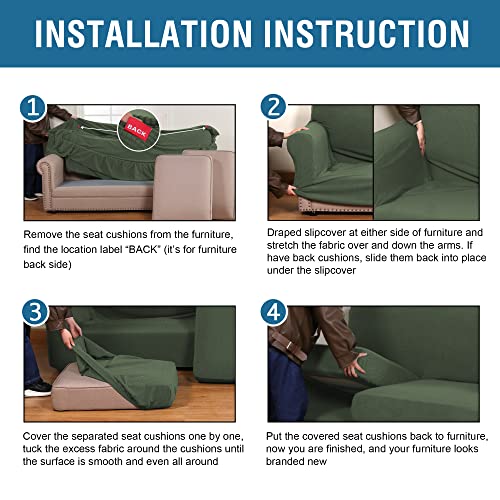 INSTALLATION INSTRUCTION

1

BACK

Remove the seat cushions from the furniture, find the location label "BACK" (it's for furniture back side)

2

Draped slipcover at either side of furniture and stretch the fabric over and down the arms. If have back cushions, slide them back into place under the slipcover

3

Cover the separated seat cushions one by one, tuck the excess fabric around the cushions until the surface is smooth and even all around

4

Put the covered seat cushions back to furniture, now you are finished, and your furniture looks branded new