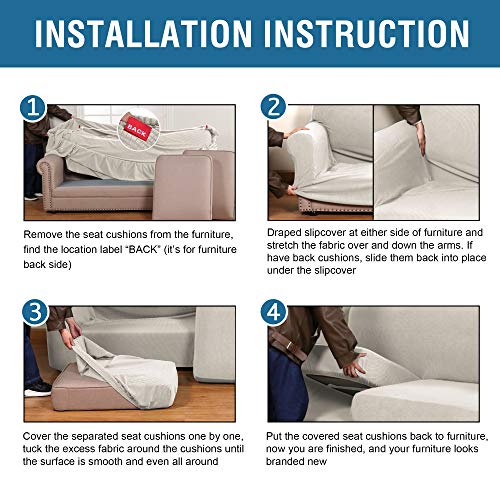 INSTALLATION INSTRUCTION

1

BACK

Remove the seat cushions from the furniture, find the location label "BACK" (it's for furniture back side)

2

Draped slipcover at either side of furniture and stretch the fabric over and down the arms. If have back cushions, slide them back into place under the slipcover

3

Cover the separated seat cushions one by one, tuck the excess fabric around the cushions until the surface is smooth and even all around

4

Put the covered seat cushions back to furniture, now you are finished, and your furniture looks branded new