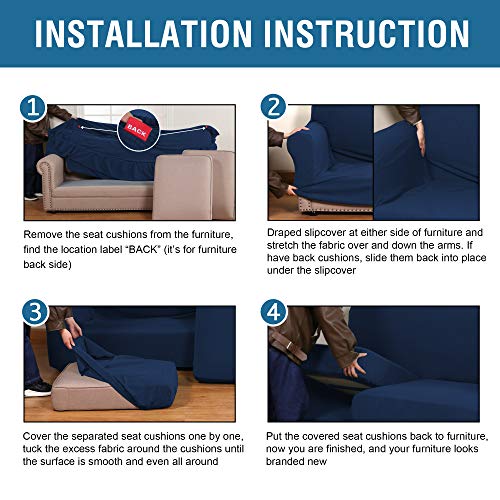 INSTALLATION INSTRUCTION

1

BACK

Remove the seat cushions from the furniture, find the location label "BACK" (it's for furniture back side)

2

Draped slipcover at either side of furniture and stretch the fabric over and down the arms. If have back cushions, slide them back into place under the slipcover

3

Cover the separated seat cushions one by one, tuck the excess fabric around the cushions until the surface is smooth and even all around

4

Put the covered seat cushions back to furniture, now you are finished, and your furniture looks branded new