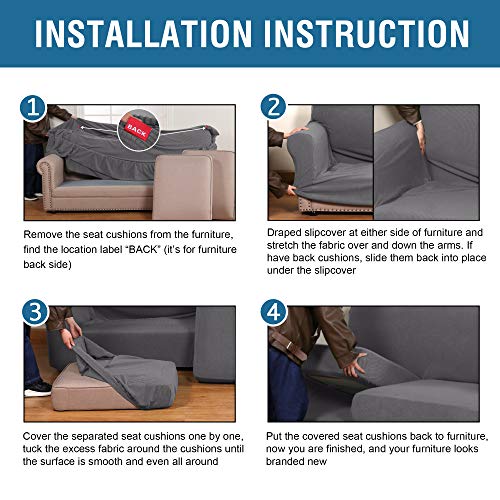 INSTALLATION INSTRUCTION

1

BACK

Remove the seat cushions from the furniture, find the location label "BACK" (it's for furniture back side)

2

Draped slipcover at either side of furniture and stretch the fabric over and down the arms. If have back cushions, slide them back into place under the slipcover

3

Cover the separated seat cushions one by one, tuck the excess fabric around the cushions until the surface is smooth and even all around

4

Put the covered seat cushions back to furniture, now you are finished, and your furniture looks branded new