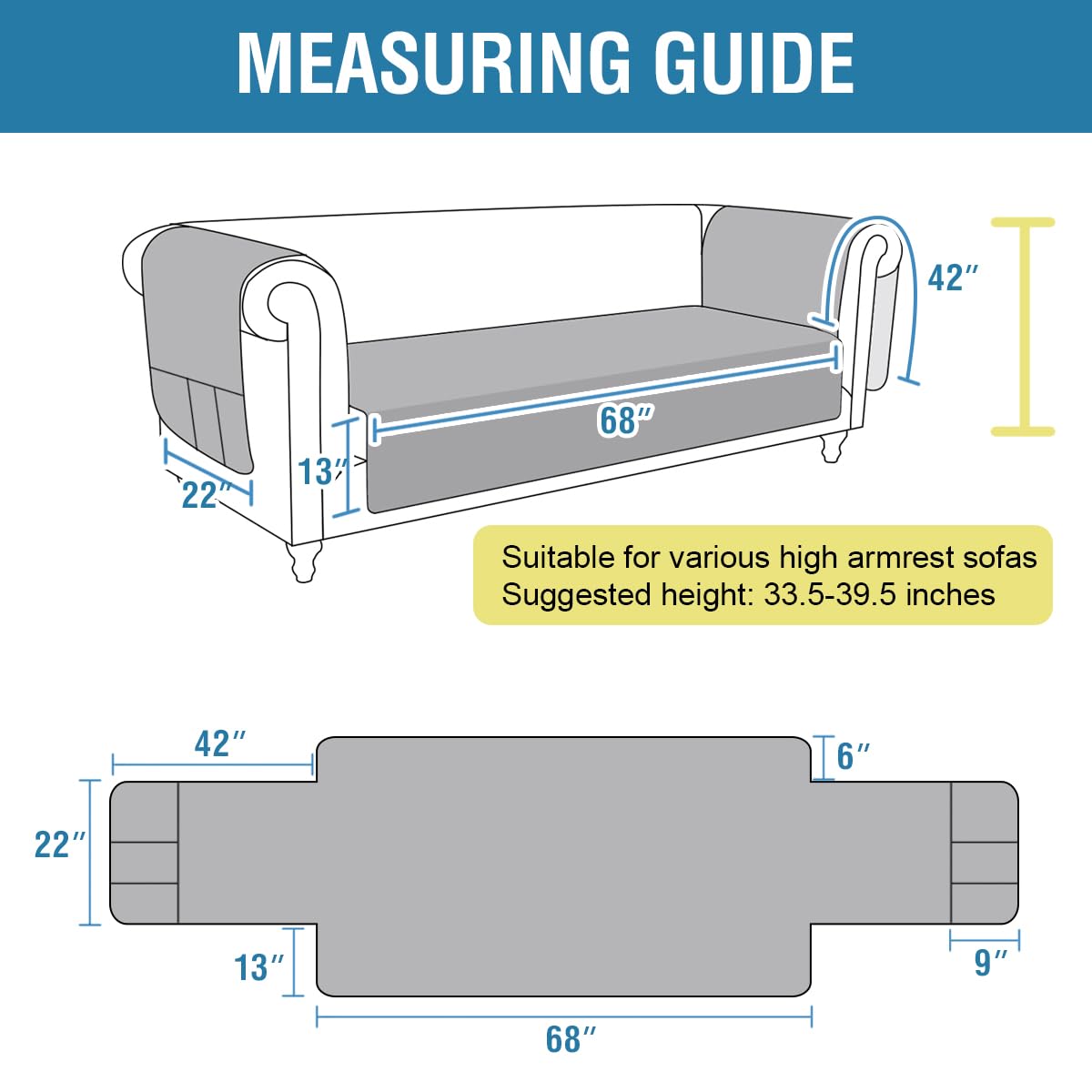 MEASURING GUIDE

42″

68″

13″

22″

Suitable for various high armrest sofas
Suggested height: 33.5-39.5 inches

42″

6″

22″

13″

9″

68″