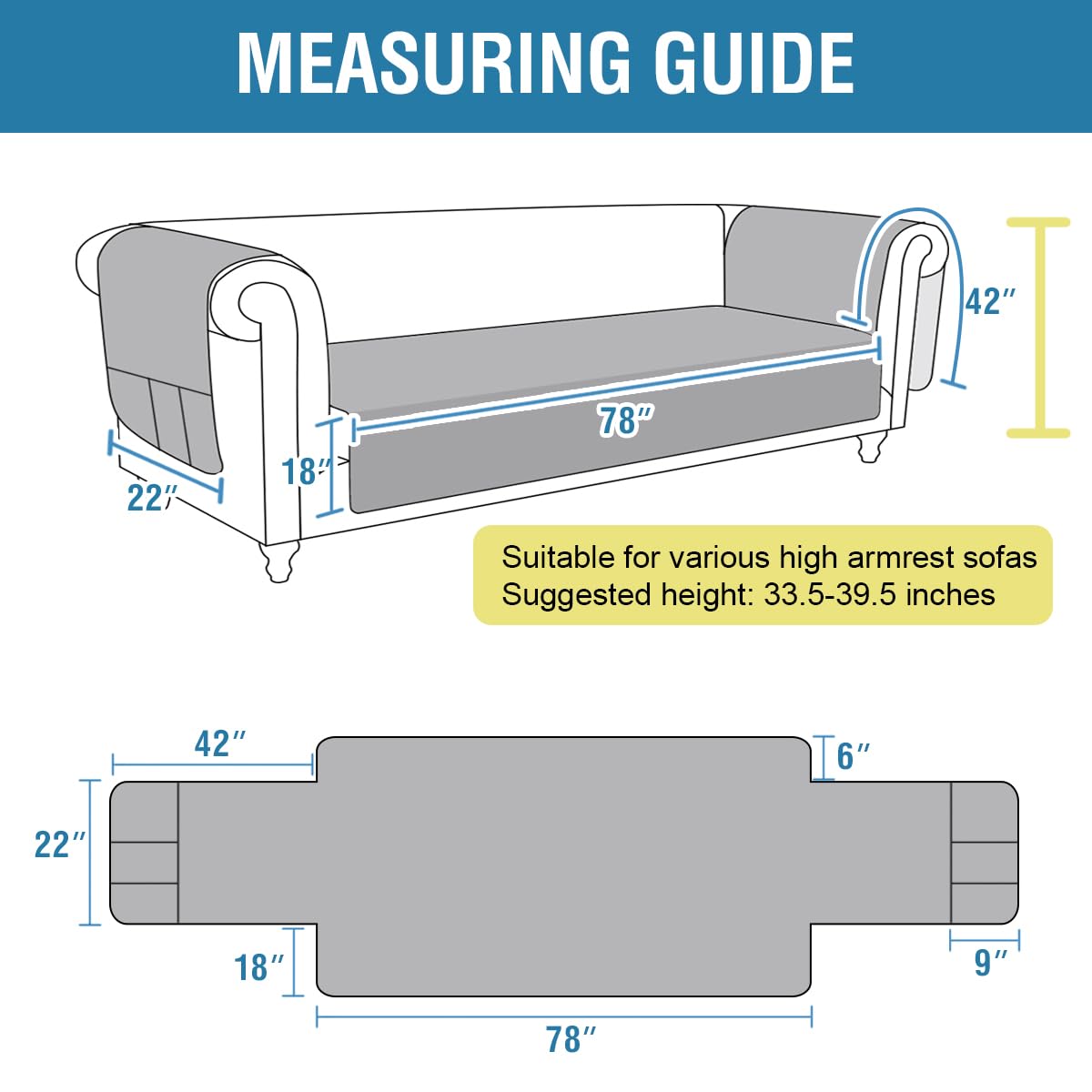 MEASURING GUIDE

42″

78″

18″

22″

Suitable for various high armrest sofas
Suggested height: 33.5-39.5 inches

42″

6″

22″

18″

9″

78″