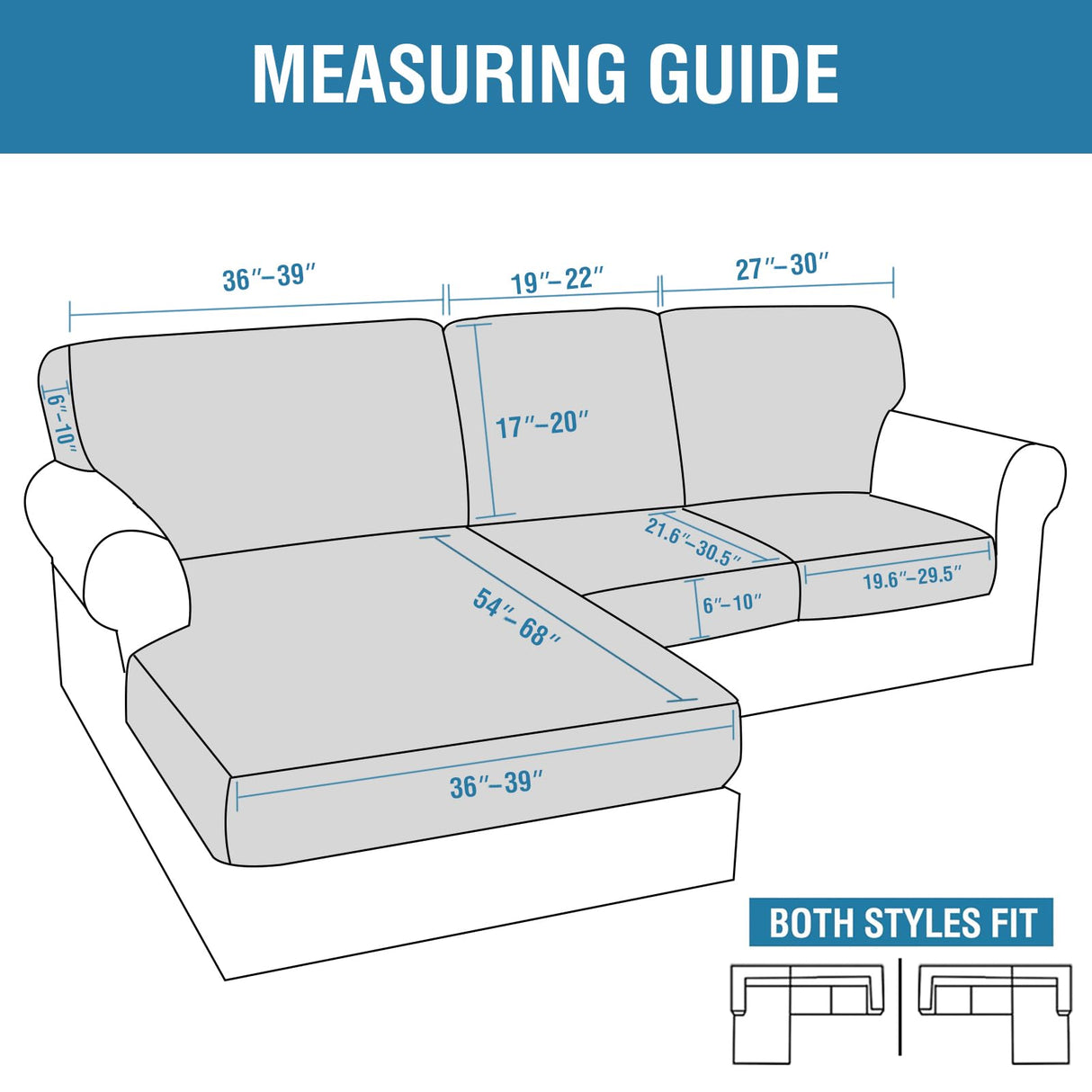 MEASURING GUIDE

36″–39″

19″–22″

27″–30″

6″–10″

17″–20″

21.6″–30.5″

19.6″–29.5″

6″–10″

54″–68″

36″–39″

BOTH STYLES FIT