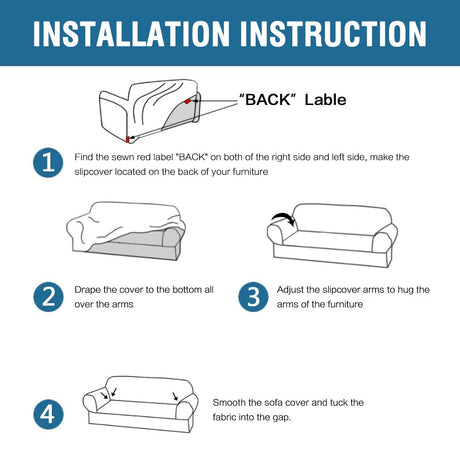 INSTALLATION INSTRUCTION

"BACK" Lable

1

Find the sewn red label "BACK" on both of the right side and left side, make the slipcover located on the back of your furniture

2

Drape the cover to the bottom all over the arms

3

Adjust the slipcover arms to hug the arms of the furniture

4

Smooth the sofa cover and tuck the fabric into the gap.