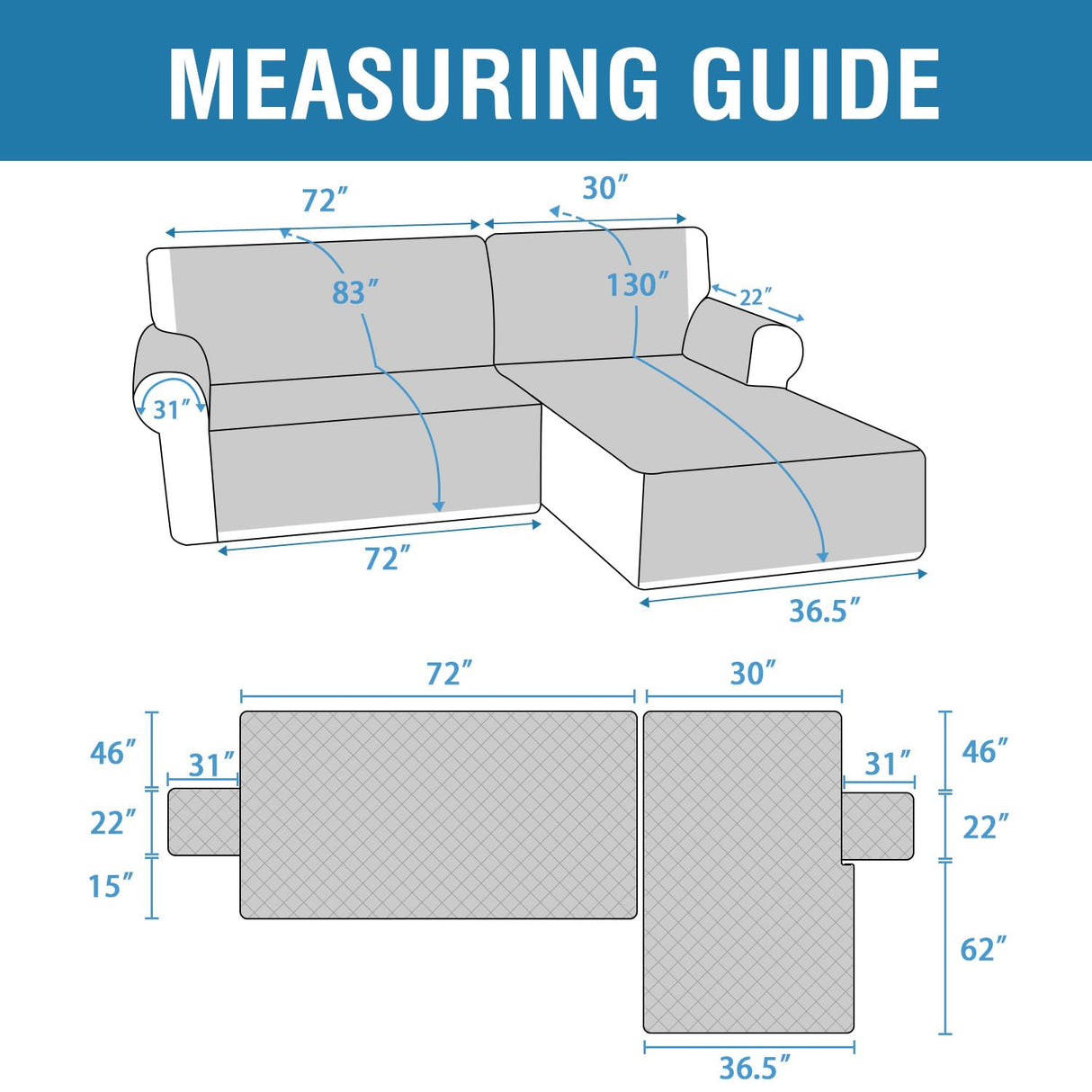 MEASURING GUIDE

72″
30″
83″
130″
22″
31″
72″
36.5″

72″
30″
46″
31″
22″
15″
31″
46″
22″
62″
36.5″