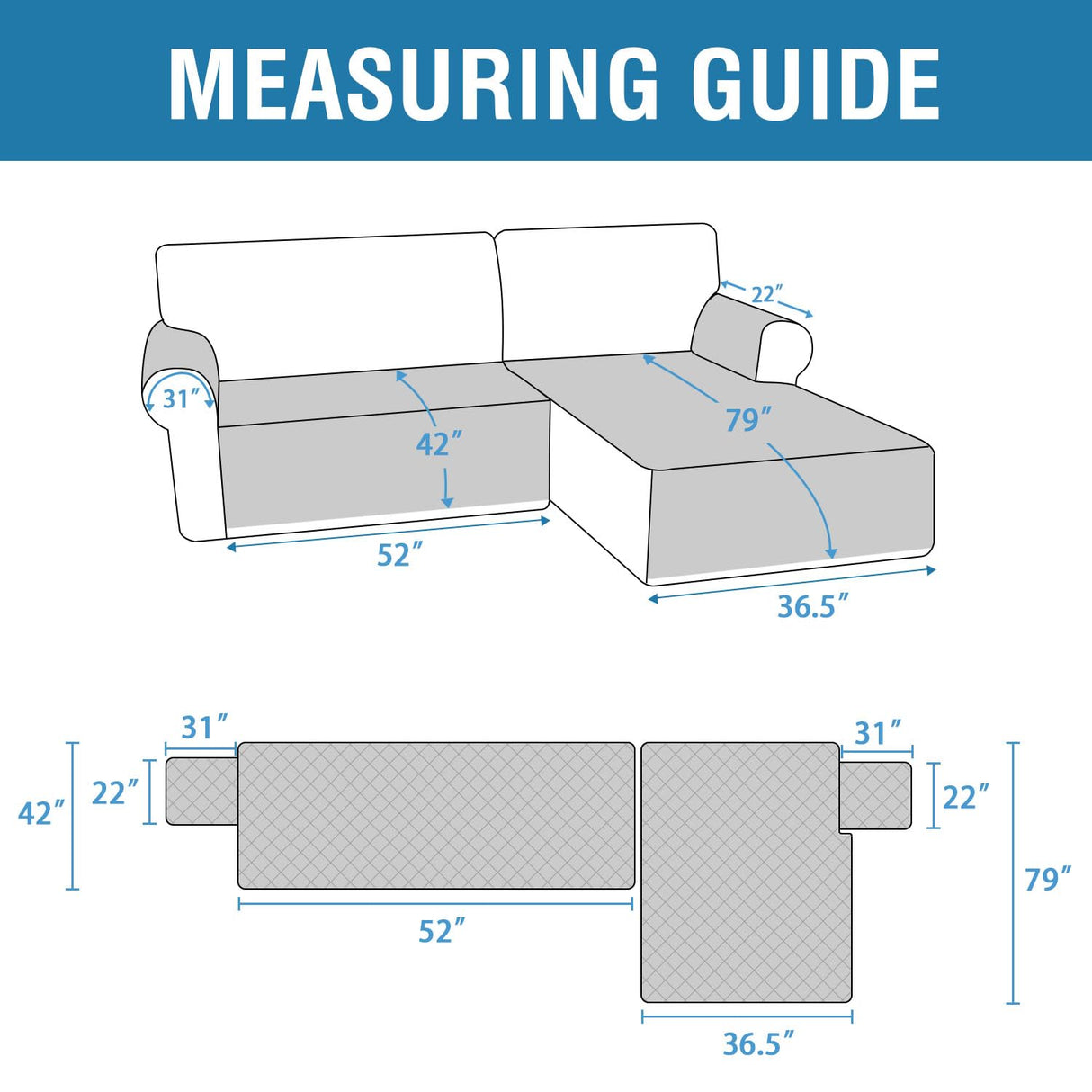 MEASURING GUIDE

22″

31″

42″

79″

52″

36.5″

31″

31″

42″

22″

22″

79″

52″

36.5″