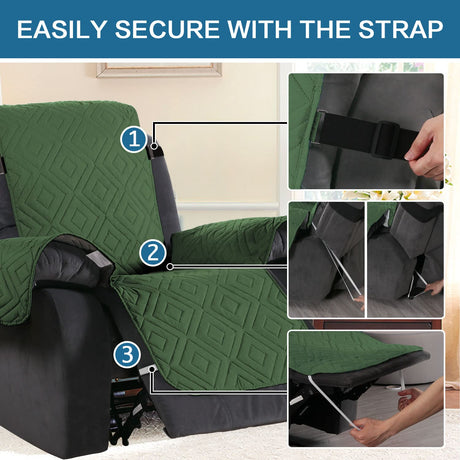 EASILY SECURE WITH THE STRAP

1

2

3