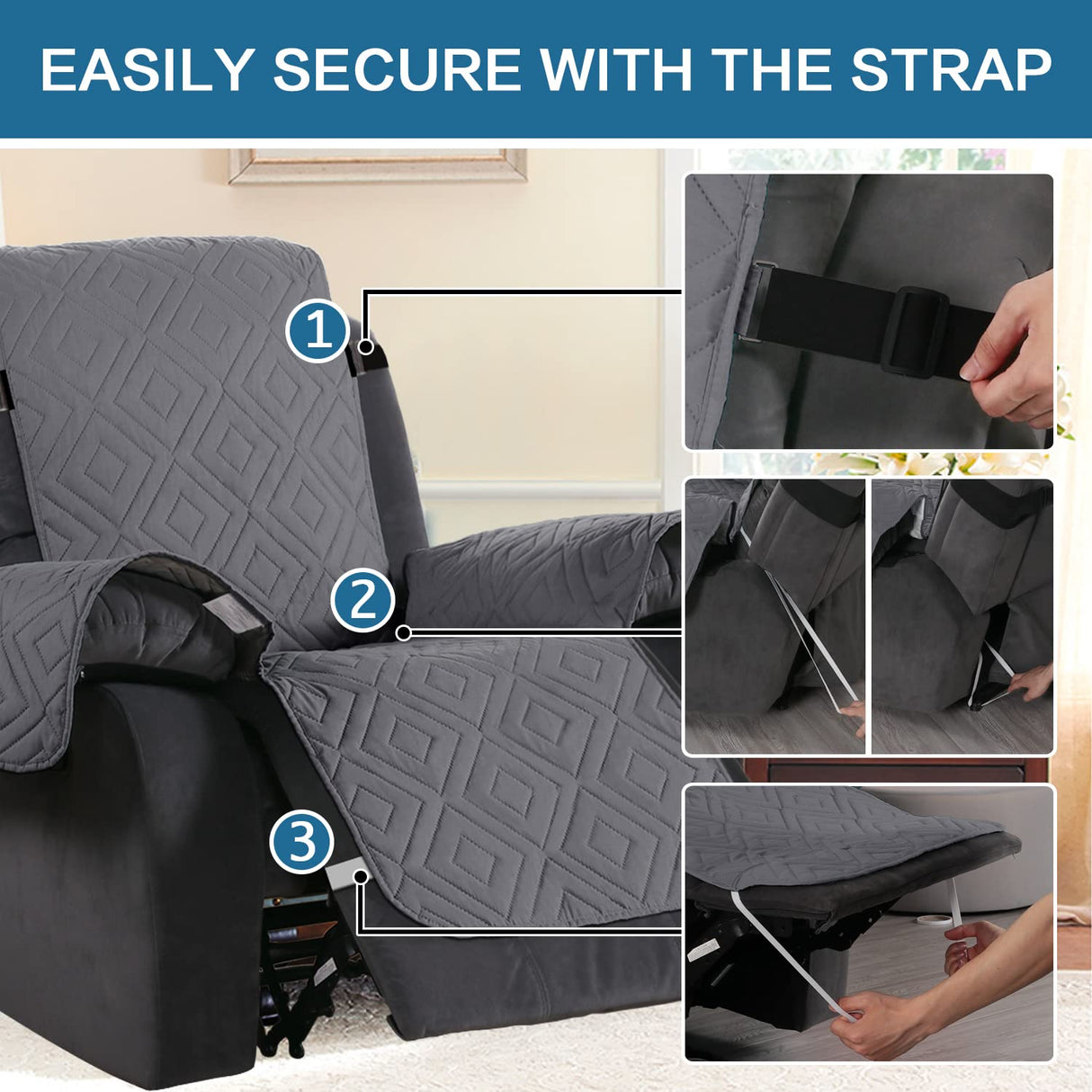 EASILY SECURE WITH THE STRAP

1

2

3