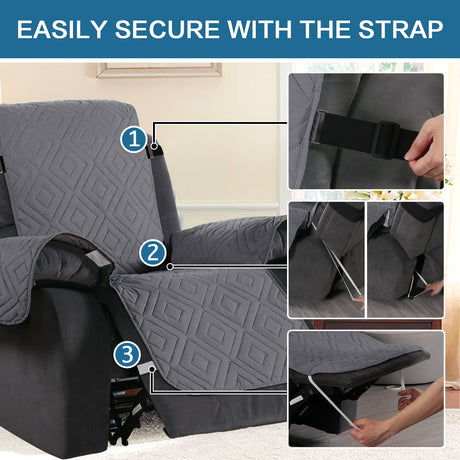 EASILY SECURE WITH THE STRAP

1

2

3