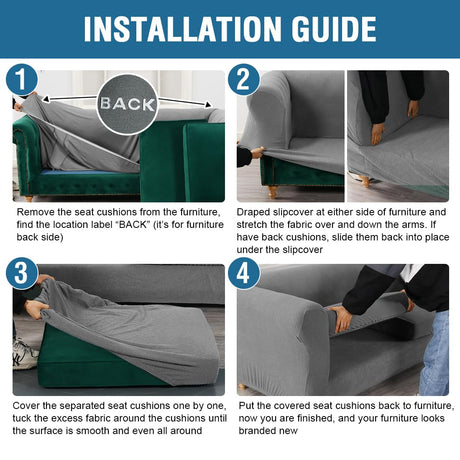 INSTALLATION GUIDE

1

BACK

Remove the seat cushions from the furniture, find the location label "BACK" (it's for furniture back side)

2

Draped slipcover at either side of furniture and stretch the fabric over and down the arms. If have back cushions, slide them back into place under the slipcover

3

Cover the separated seat cushions one by one, tuck the excess fabric around the cushions until the surface is smooth and even all around

4

Put the covered seat cushions back to furniture, now you are finished, and your furniture looks branded new