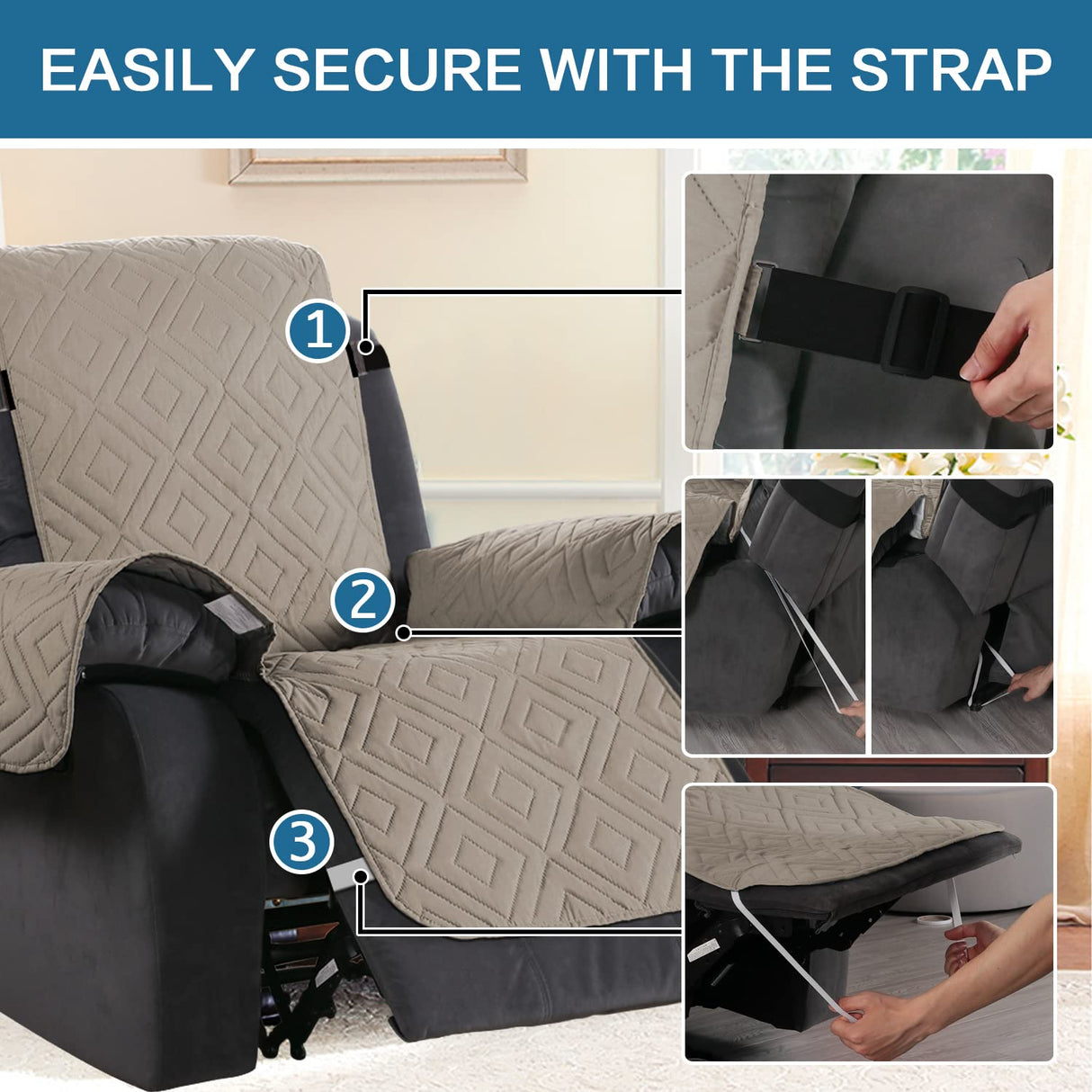 EASILY SECURE WITH THE STRAP

1

2

3