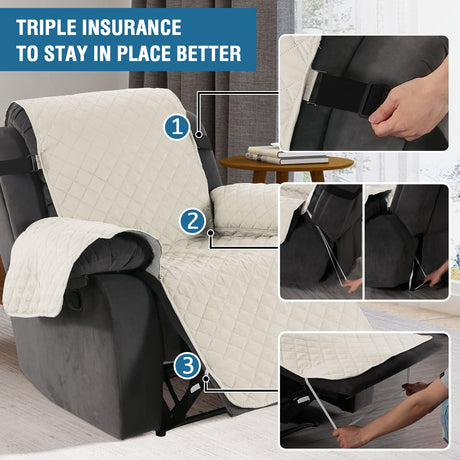 TRIPLE INSURANCE
TO STAY IN PLACE BETTER

1

2

3