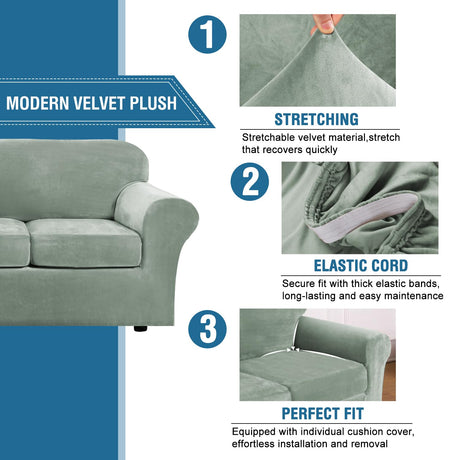 MODERN VELVET PLUSH

1

STRETCHING

Stretchable velvet material,stretch that recovers quickly

2

ELASTIC CORD

Secure fit with thick elastic bands, long-lasting and easy maintenance

3

PERFECT FIT

Equipped with individual cushion cover, effortless installation and removal